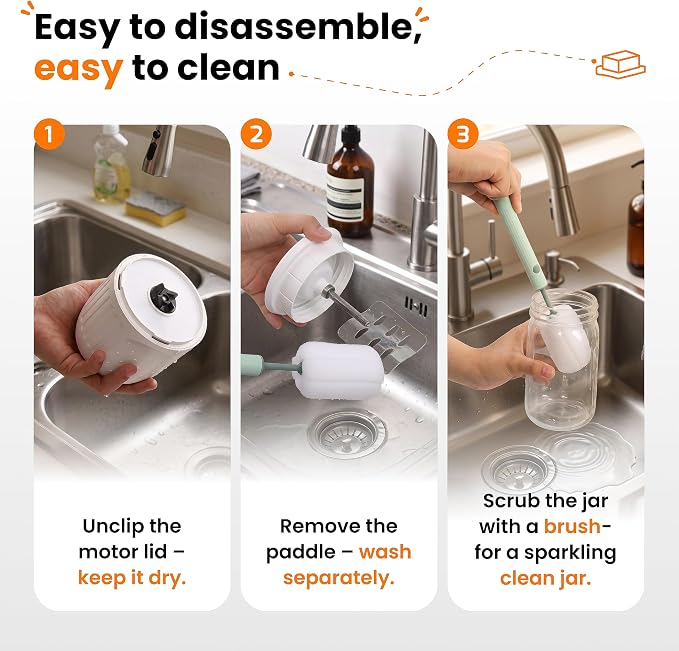 Easy to disassemble, easy to clean

1

Unclip the motor lid – keep it dry.

2

Remove the paddle – wash separately.

3

Scrub the jar with a brush- for a sparkling clean jar.