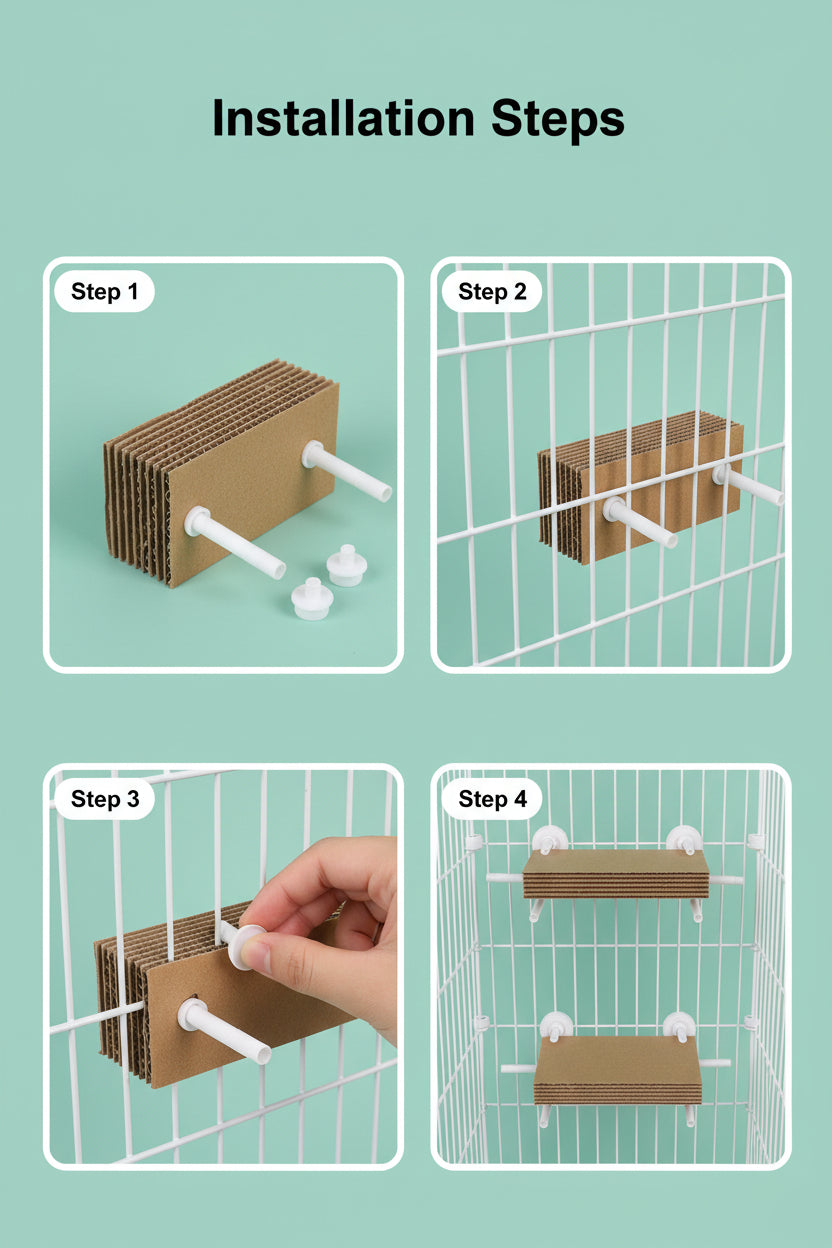 Installation Steps

Step 1

Step 2

Step 3

Step 4