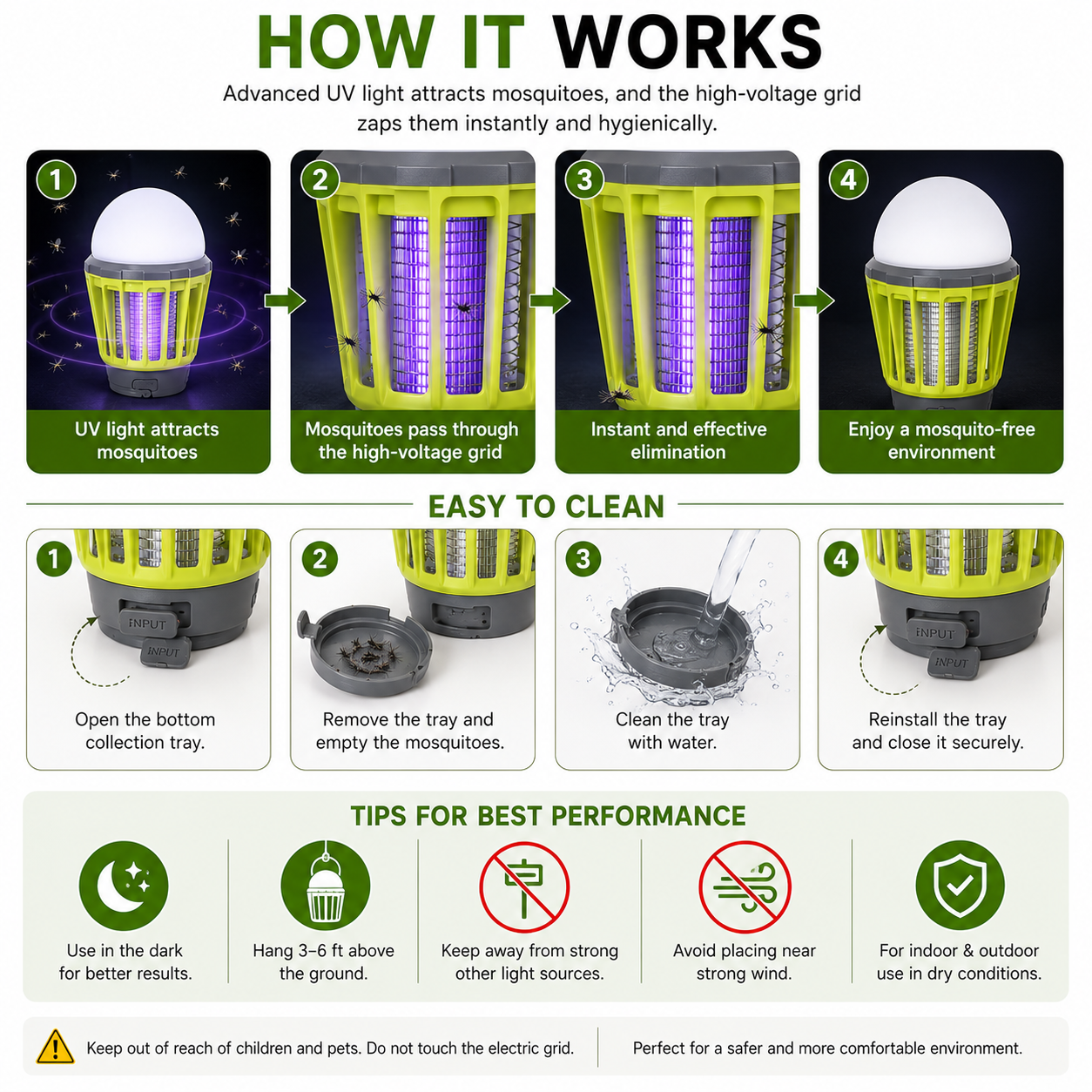 HOW IT WORKS

Advanced UV light attracts mosquitoes, and the high-voltage grid zaps them instantly and hygienically.

1
UV light attracts mosquitoes

2
Mosquitoes pass through the high-voltage grid

3
Instant and effective elimination

4
Enjoy a mosquito-free environment

EASY TO CLEAN

1
INPUT
INPUT
Open the bottom collection tray.

2
Remove the tray and empty the mosquitoes.

3
Clean the tray with water.

4
INPUT
INPUT
Reinstall the tray and close it securely.

TIPS FOR BEST PERFORMANCE

Use in the dark for better results.

Hang 3–6 ft above the ground.

Keep away from strong other light sources.

Avoid placing near strong wind.

For indoor & outdoor use in dry conditions.

Keep out of reach of children and pets. Do not touch the electric grid.

Perfect for a safer and more comfortable environment.