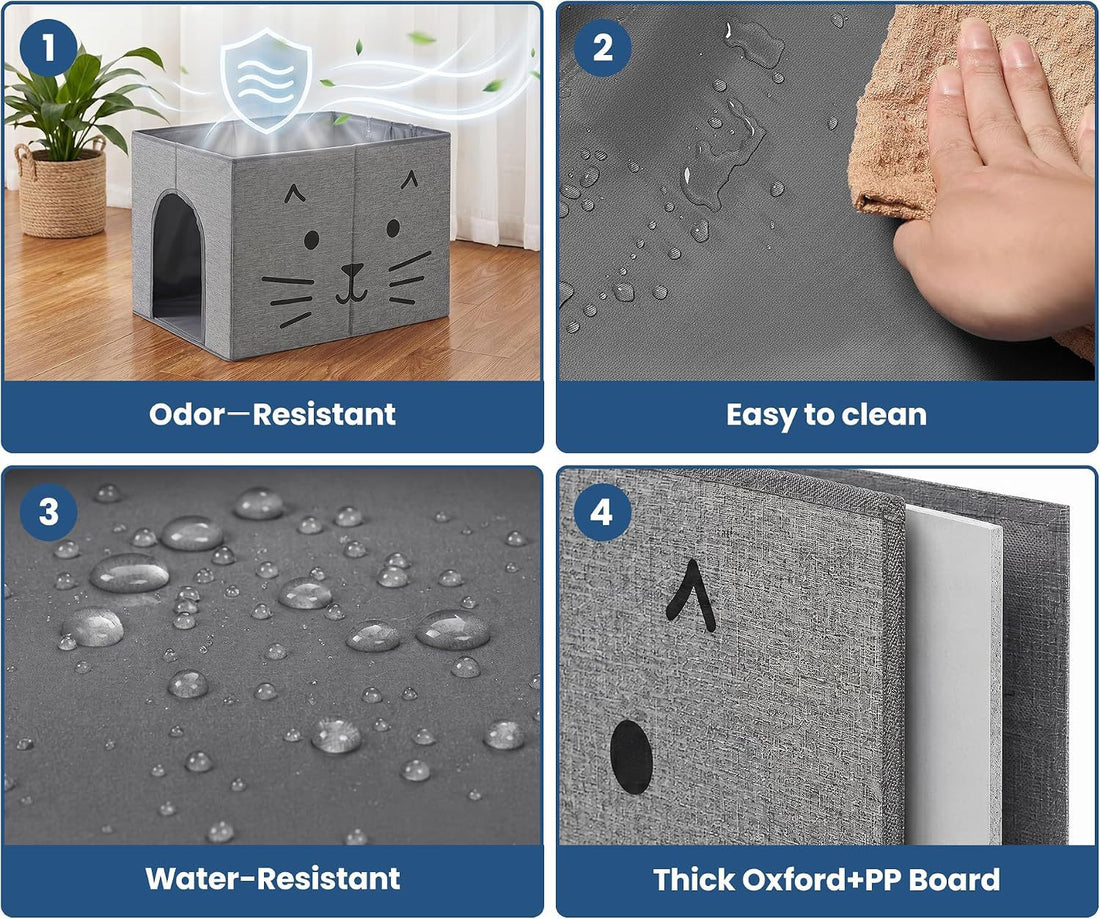 1

Odor—Resistant

2

Easy to clean

3

Water-Resistant

4

Thick Oxford+PP Board