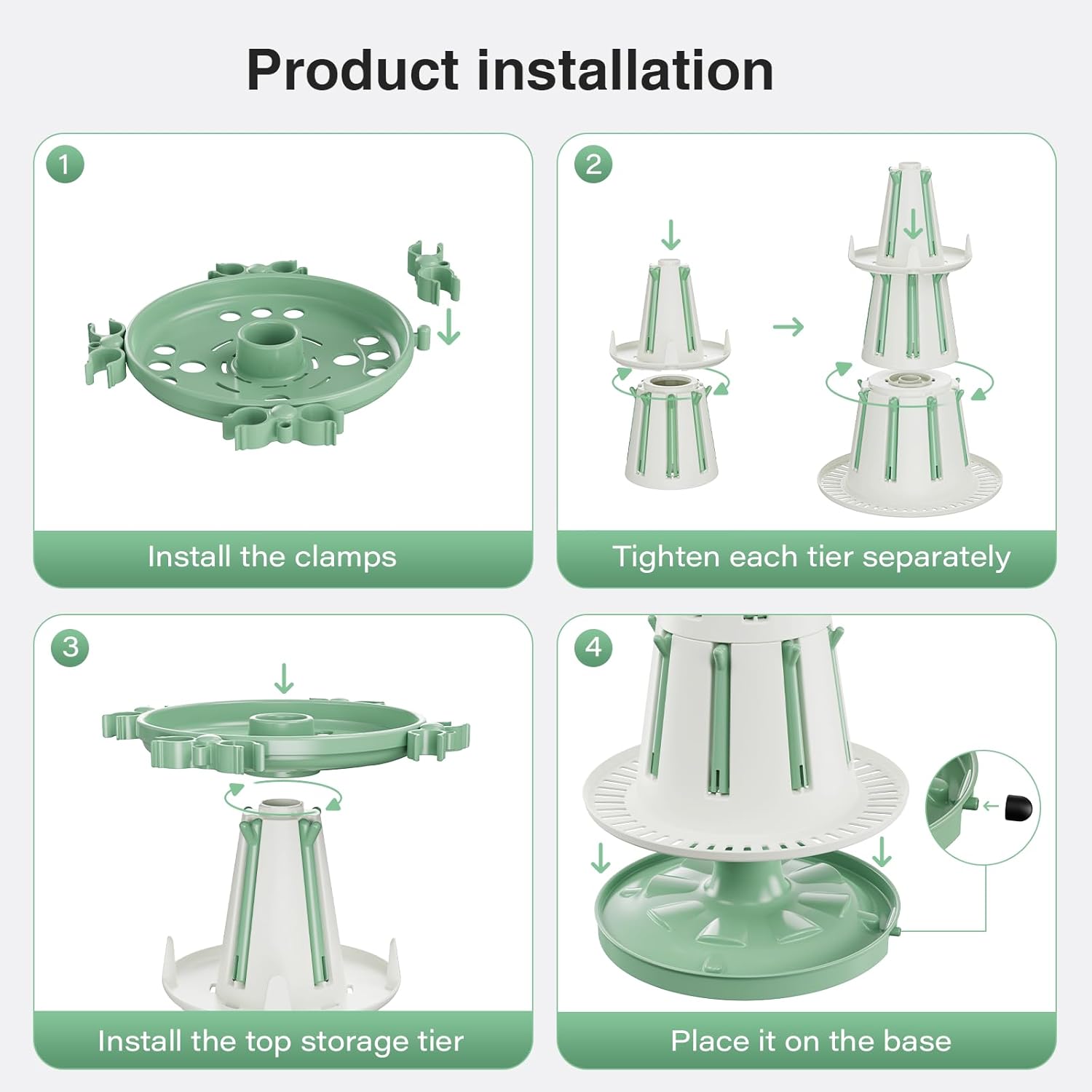 Product installation

1
Install the clamps

2
Tighten each tier separately

3
Install the top storage tier

4
Place it on the base