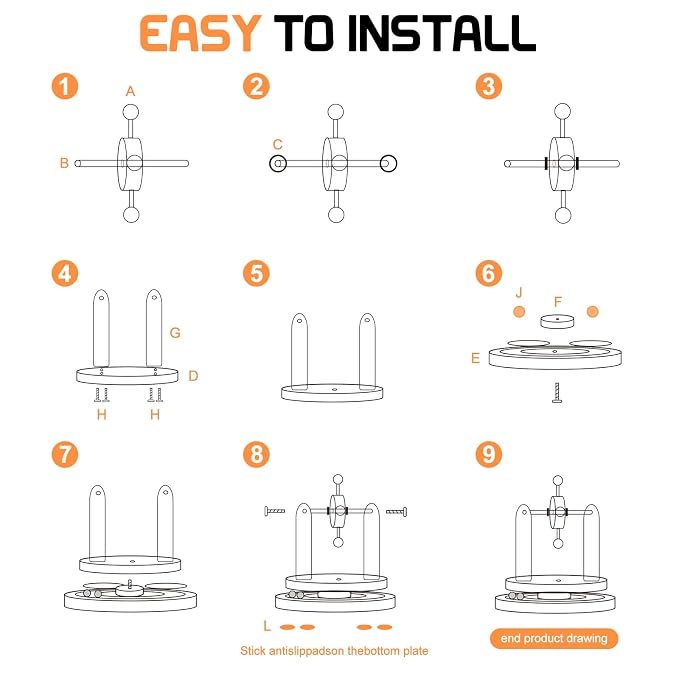 EASY TO INSTALL

1
A
B

2
C

3

4
G
D
H H

5

6
J F
E

7

8
L
Stick antislippadson thebottom plate

9
end product drawing