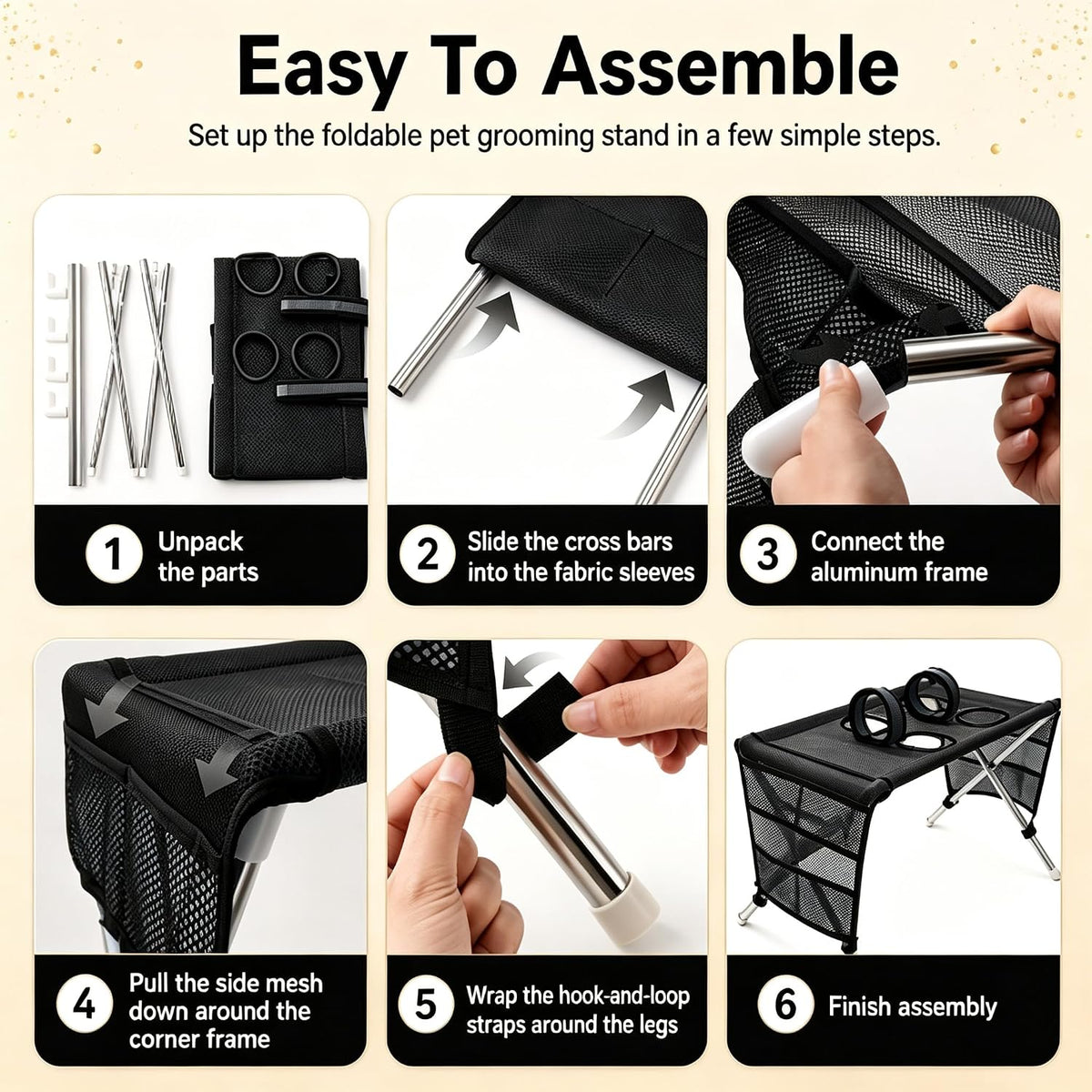 Easy To Assemble

Set up the foldable pet grooming stand in a few simple steps.

1 Unpack the parts

2 Slide the cross bars into the fabric sleeves

3 Connect the aluminum frame

4 Pull the side mesh down around the corner frame

5 Wrap the hook-and-loop straps around the legs

6 Finish assembly