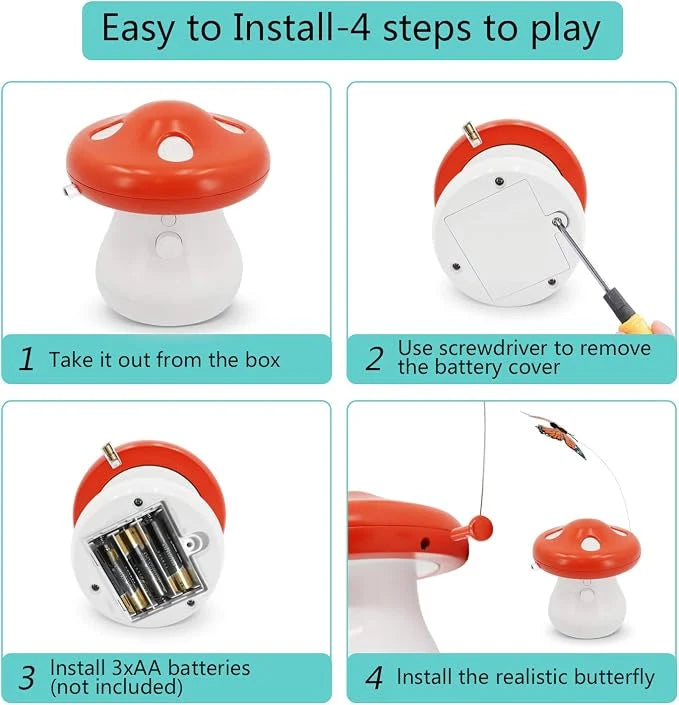 Easy to Install-4 steps to play

1 Take it out from the box

2 Use screwdriver to remove the battery cover

3 Install 3xAA batteries (not included)

4 Install the realistic butterfly