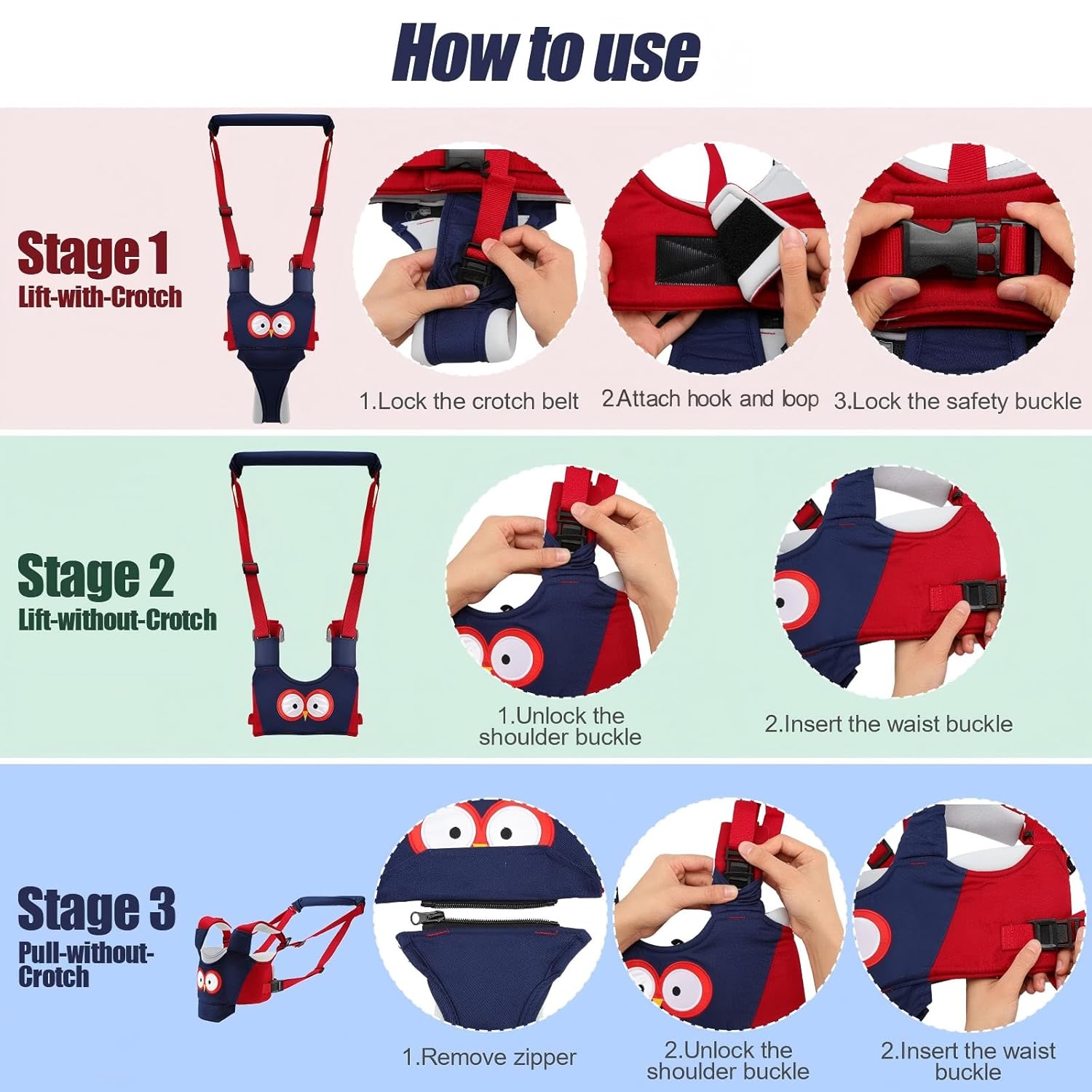 How to use

Stage 1
Lift-with-Crotch

1.Lock the crotch belt

2.Attach hook and loop

3.Lock the safety buckle

Stage 2
Lift-without-Crotch

1.Unlock the shoulder buckle

2.Insert the waist buckle

Stage 3
Pull-without-Crotch

1.Remove zipper

2.Unlock the shoulder buckle

2.Insert the waist buckle