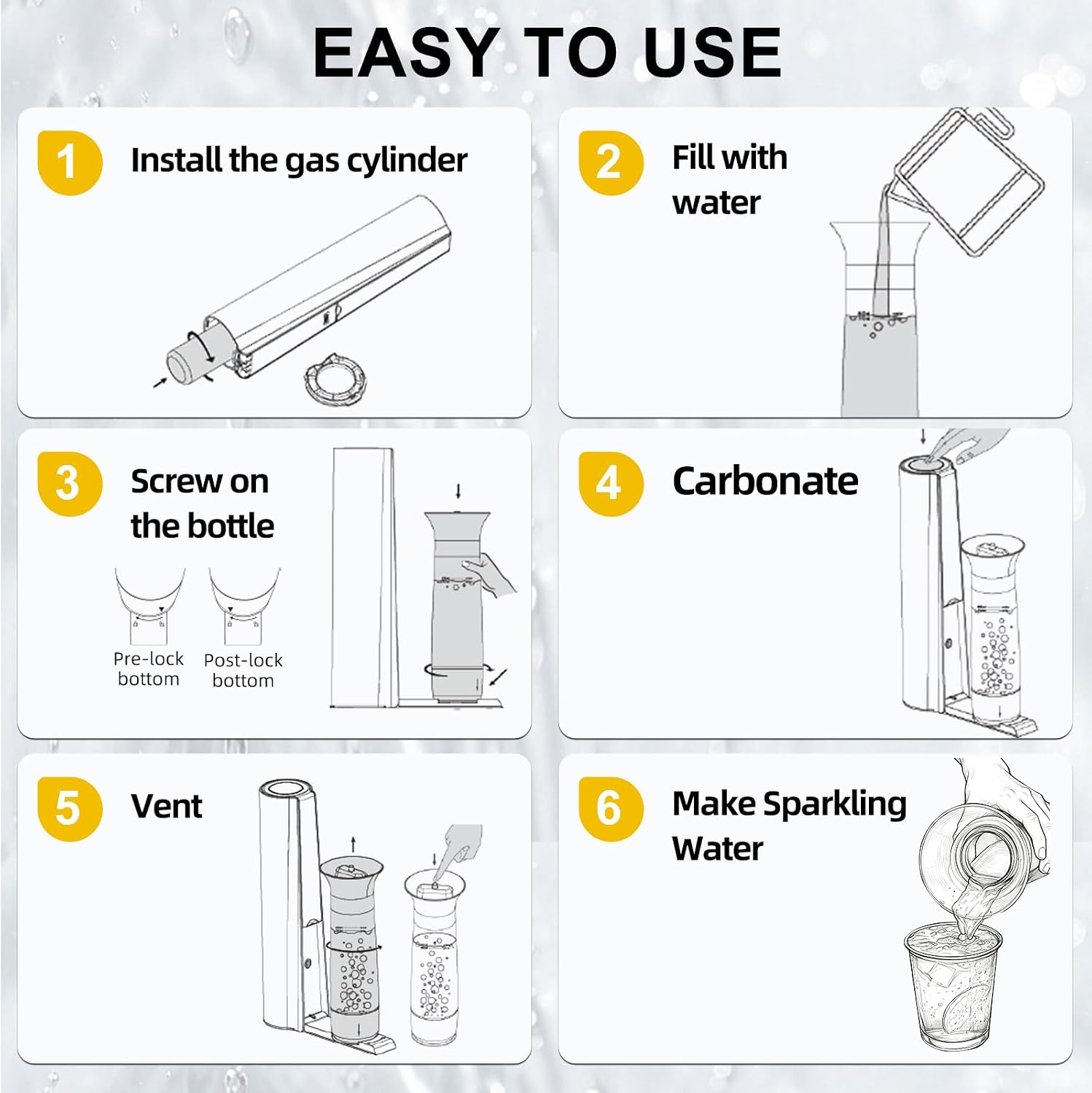 EASY TO USE

1 Install the gas cylinder

2 Fill with water

3 Screw on the bottle

Pre-lock bottom

Post-lock bottom

4 Carbonate

5 Vent

6 Make Sparkling Water