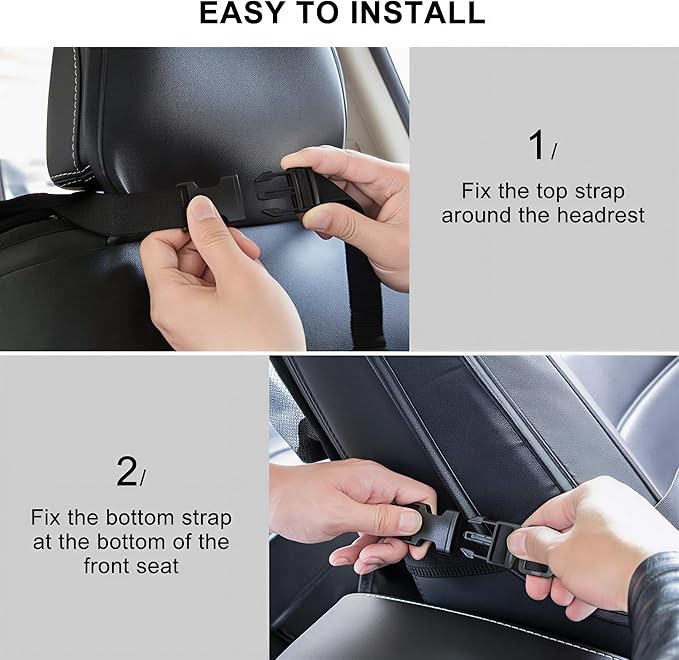 EASY TO INSTALL

1/

Fix the top strap around the headrest

2/

Fix the bottom strap at the bottom of the front seat