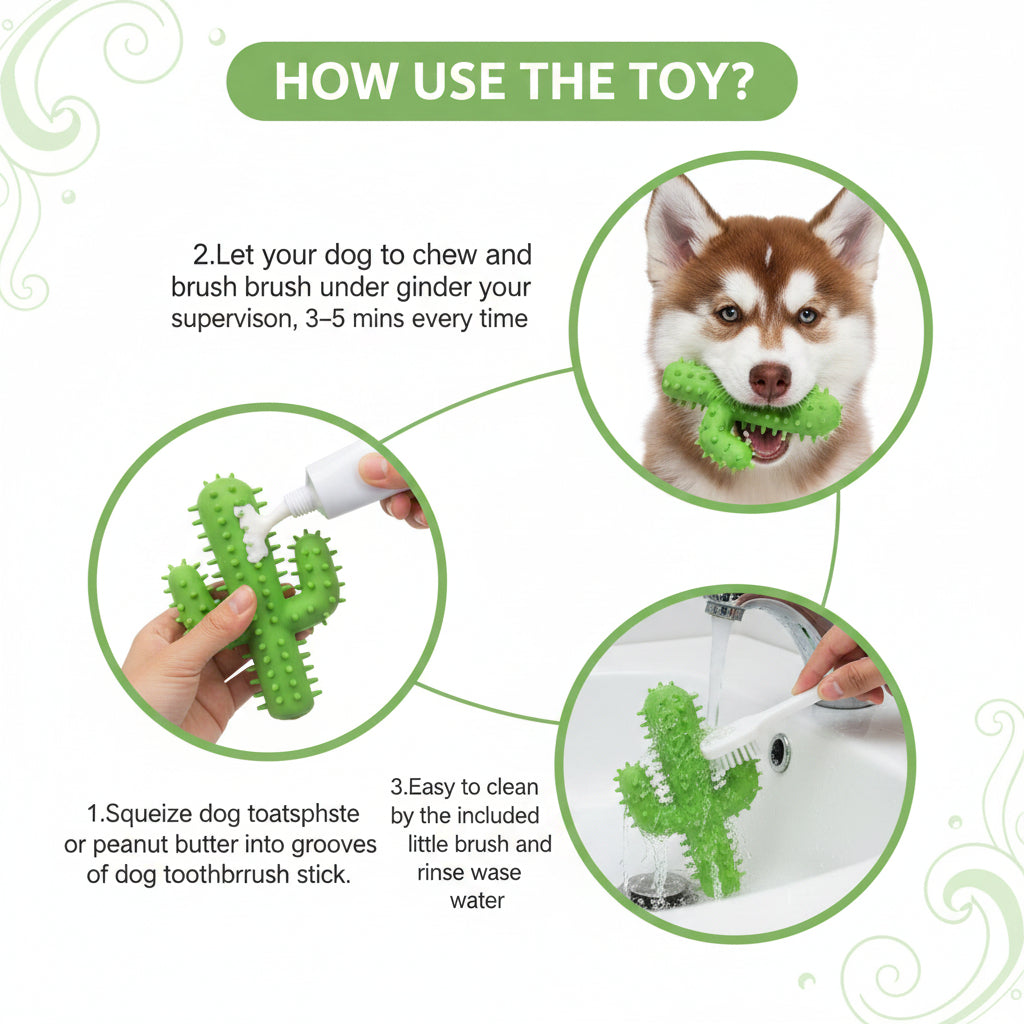 HOW USE THE TOY?

2.Let your dog to chew and brush brush under ginder your supervison, 3–5 mins every time

1.Squeize dog toatsphste or peanut butter into grooves of dog toothbrrush stick.

3.Easy to clean by the included little brush and rinse wase water